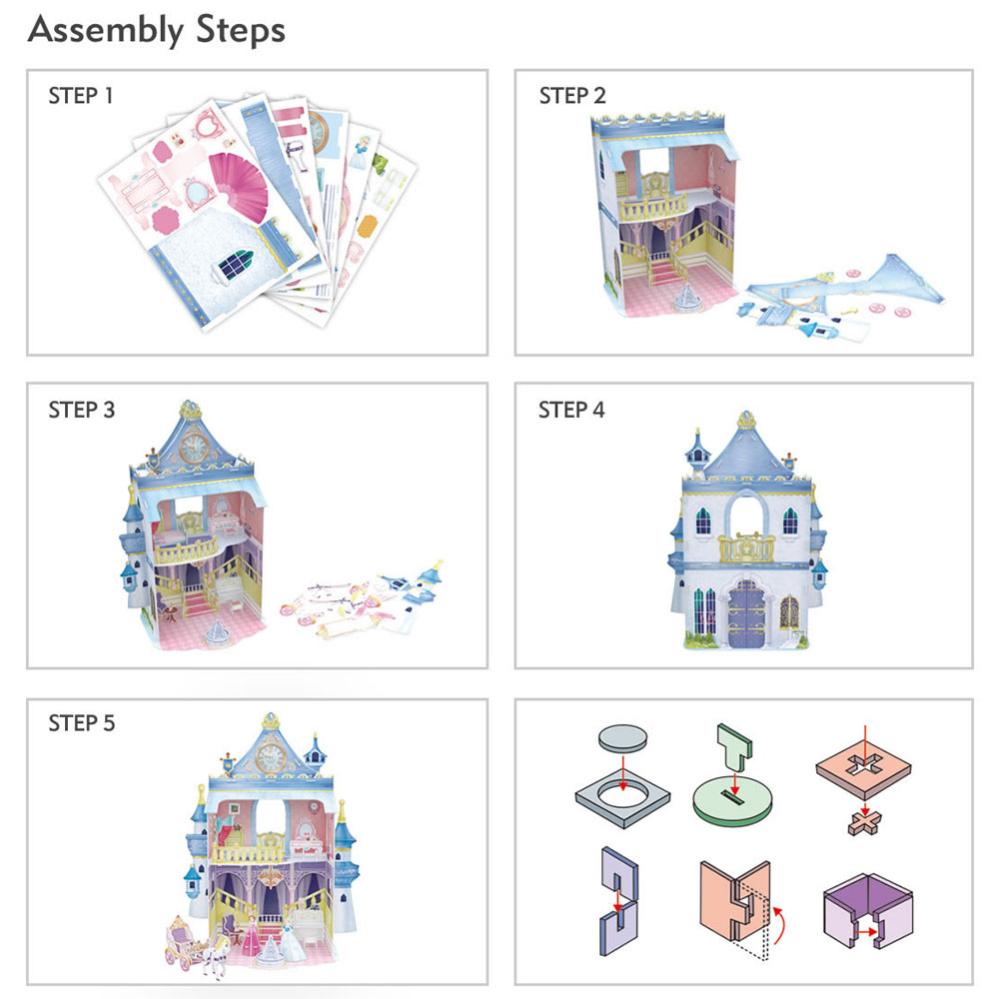 Assembly Steps

STEP 1

STEP 2

STEP 3

STEP 4

STEP 5