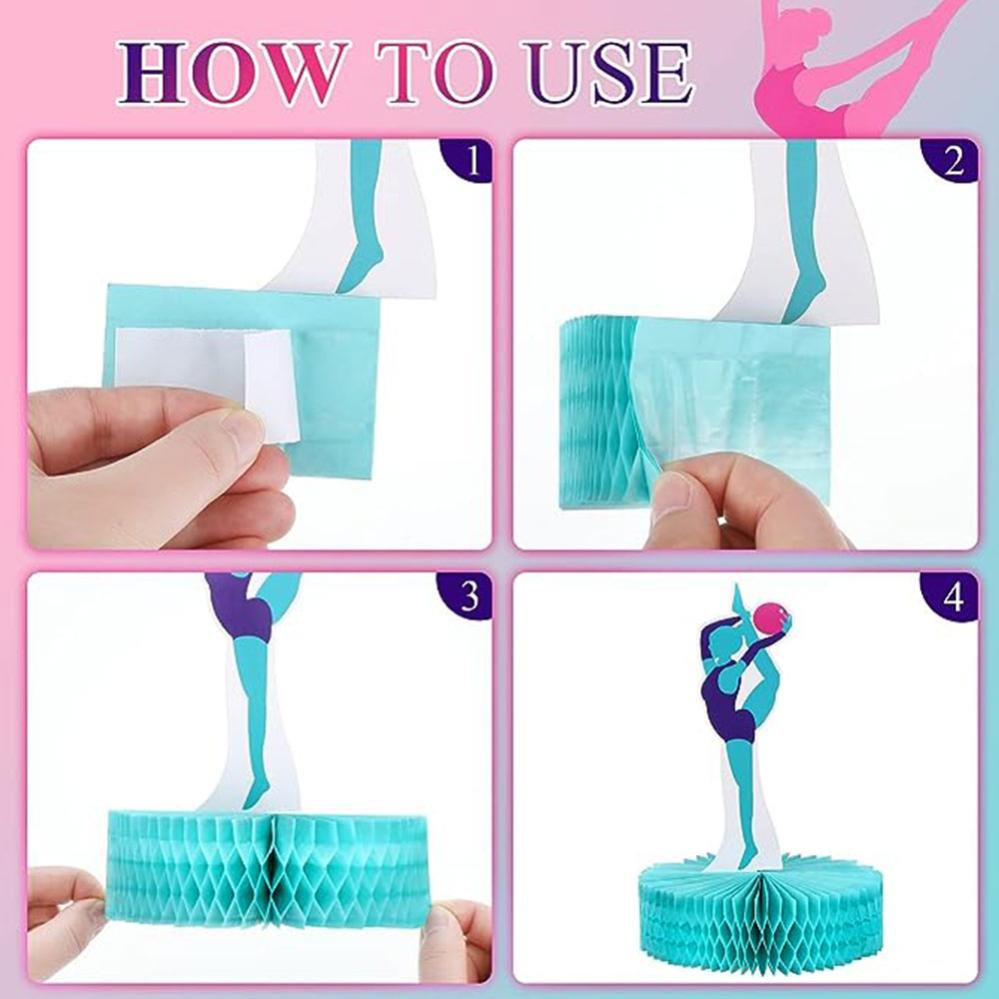 HOW TO USE

1

2

3

4