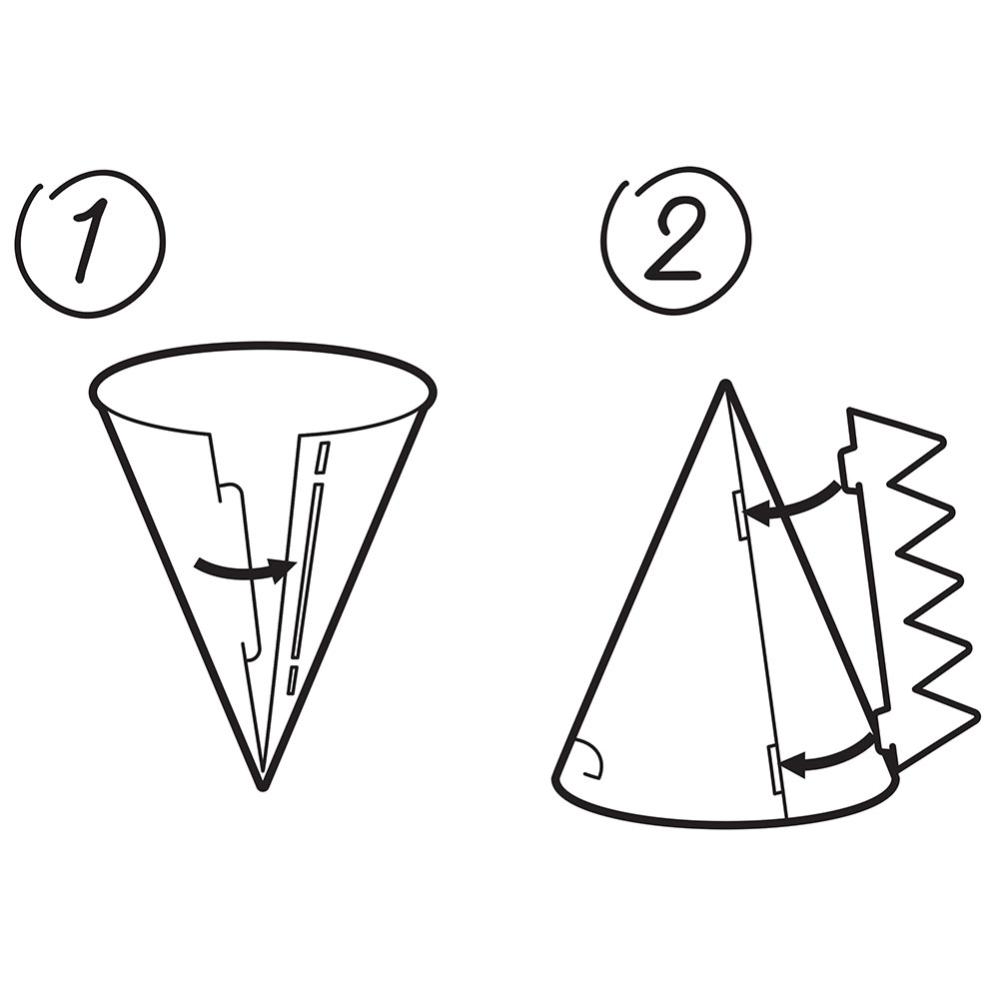 1

2