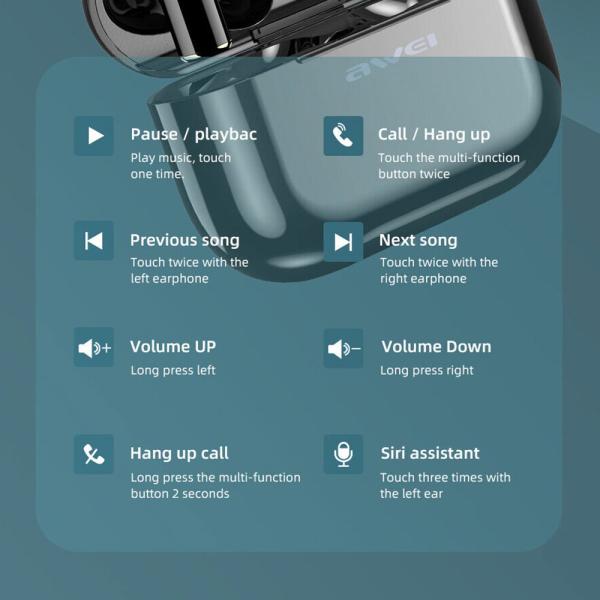 awei

Pause / playbac
Play music, touch one time.

Call / Hang up
Touch the multi-function button twice

Previous song
Touch twice with the left earphone

Next song
Touch twice with the right earphone

Volume UP
Long press left

Volume Down
Long press right

Hang up call
Long press the multi-function button 2 seconds

Siri assistant
Touch three times with the left ear